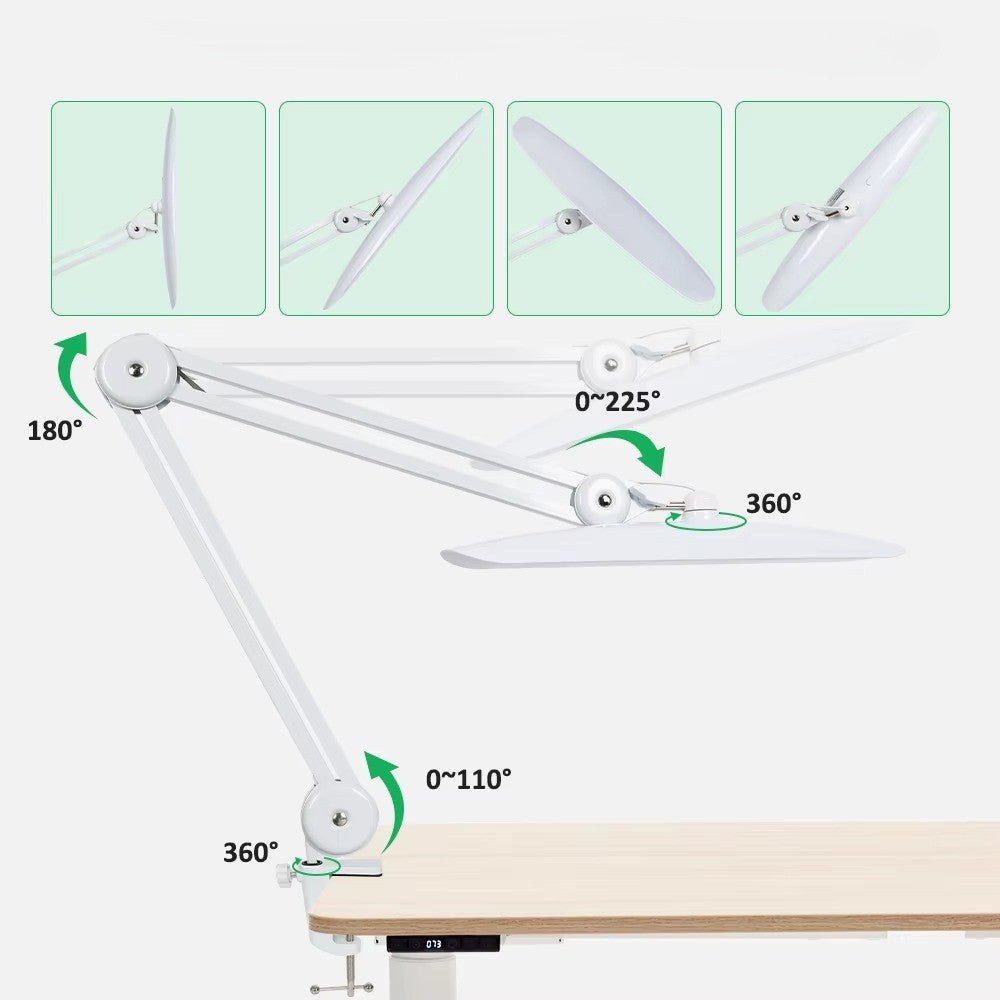 180°

0~225°

360°

0~110°

360°

073