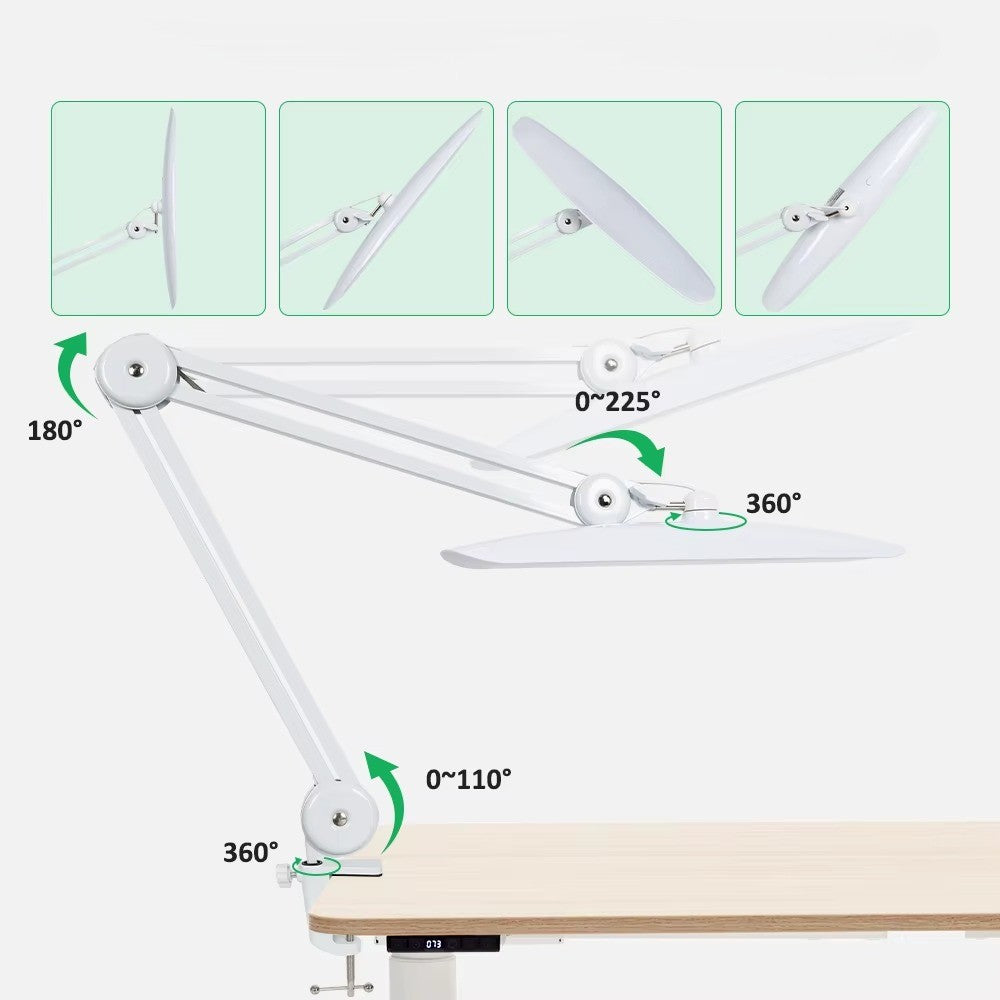 180°

0~225°

360°

0~110°

360°

073